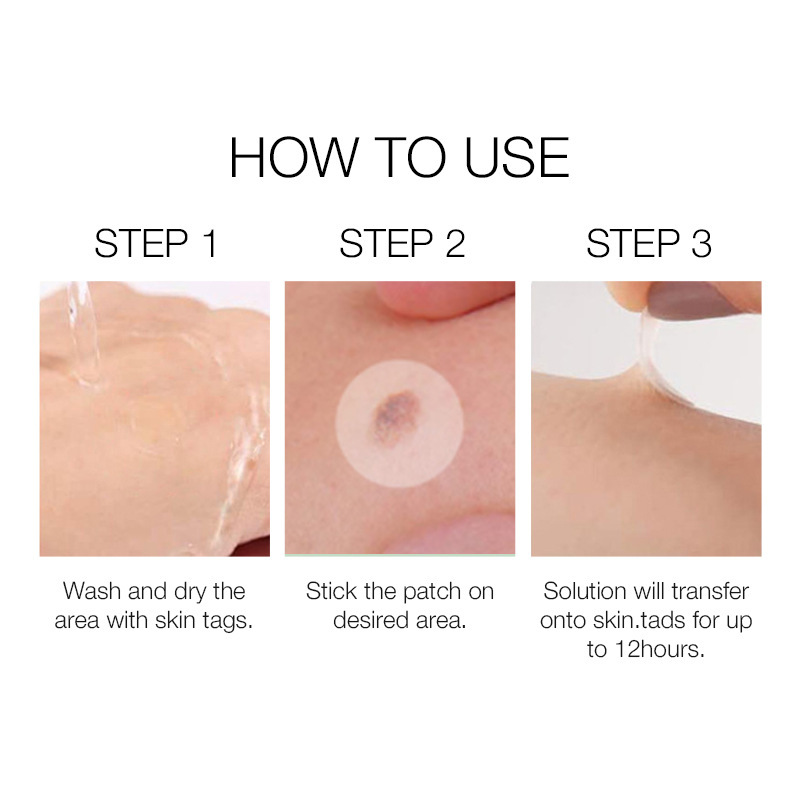 HOW TO USE

STEP 1

Wash and dry the area with skin tags.

STEP 2

Stick the patch on desired area.

STEP 3

Solution will transfer onto skin.tads for up to 12hours.