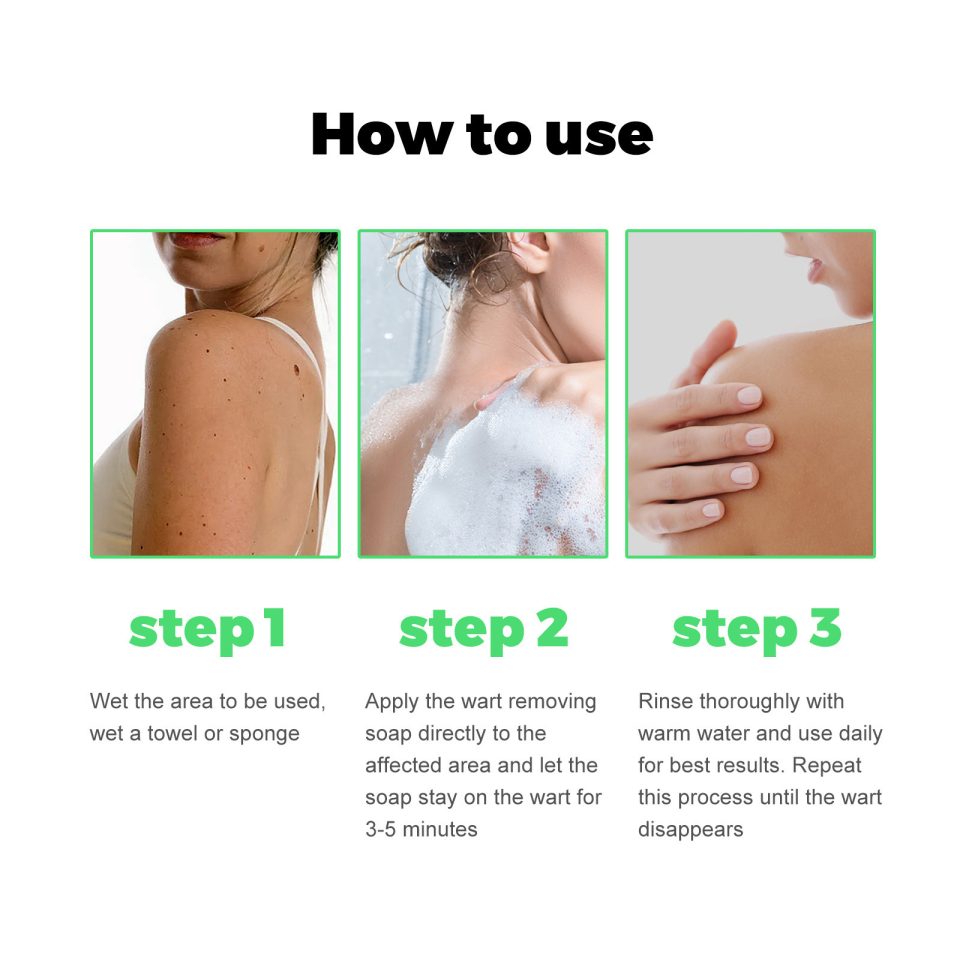 How to use

step 1

Wet the area to be used, wet a towel or sponge

step 2

Apply the wart removing soap directly to the affected area and let the soap stay on the wart for 3-5 minutes

step 3

Rinse thoroughly with warm water and use daily for best results. Repeat this process until the wart disappears